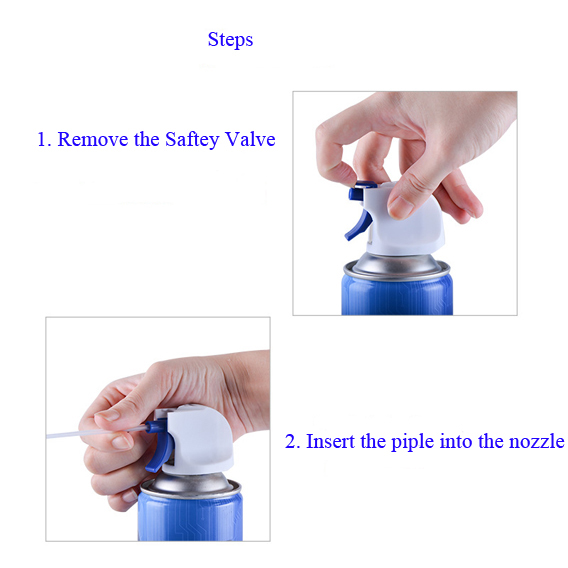 Steps

1. Remove the Saftey Valve

2. Insert the piple into the nozzle