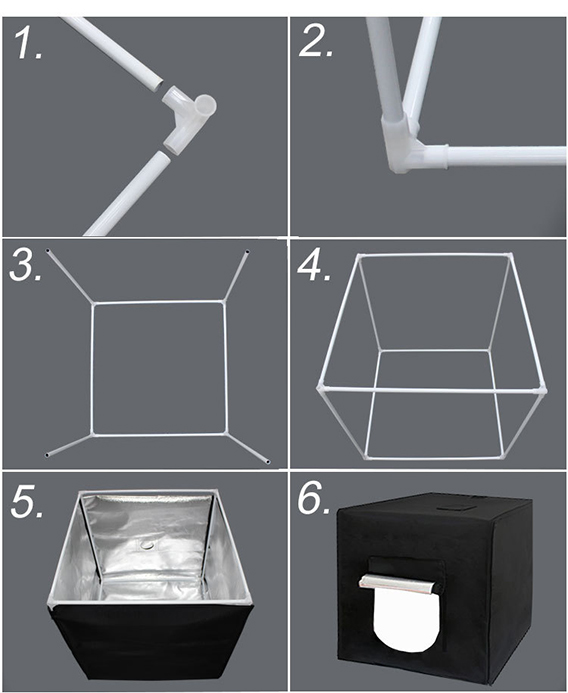 1.

2.

3.

4.

5.

6.