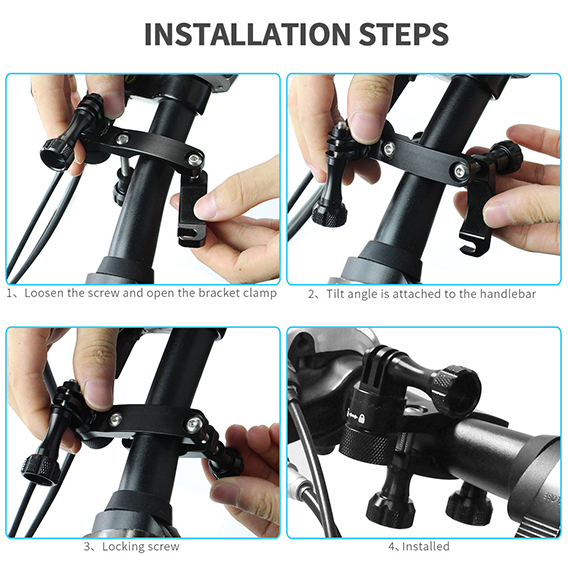 INSTALLATION STEPS

1、Loosen the screw and open the bracket clamp

2、Tilt angle is attached to the handlebar

3、Locking screw

4、Installed