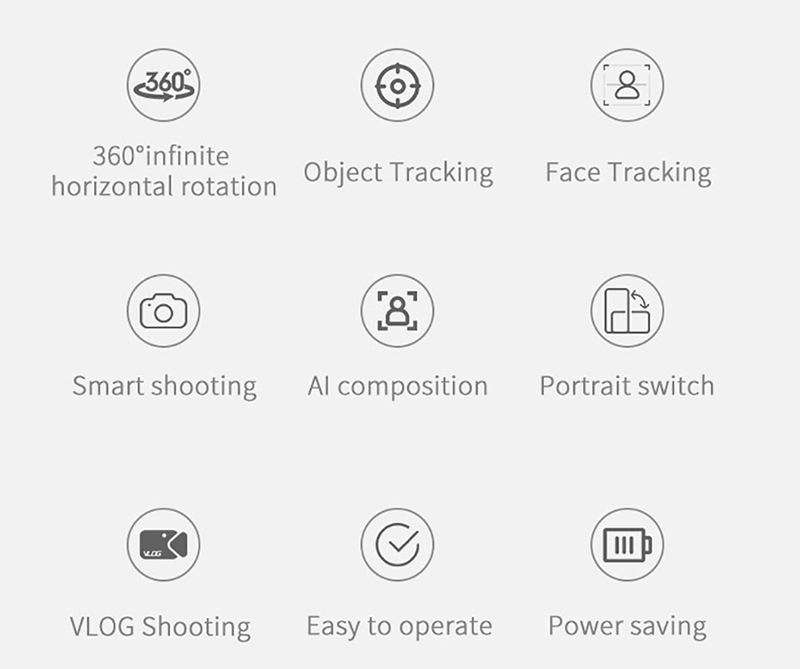 360°

360°infinite horizontal rotation

Object Tracking

Face Tracking

Smart shooting

AI composition

Portrait switch

VLOG

VLOG Shooting

Easy to operate

Power saving